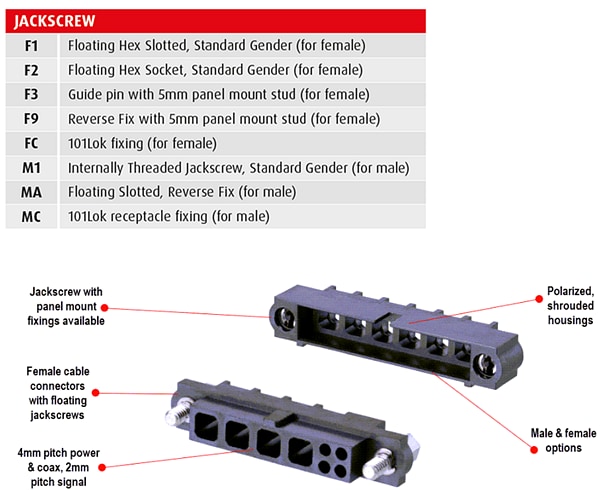 | JACKSCREW | |
|---|---|
| F1 | Floating Hex Slotted, Standard Gender (for female) |
| F2 | Floating Hex Socket, Standard Gender (for female) |
| F3 | Guide pin with 5mm panel mount stud (for female) |
| F9 | Reverse Fix with 5mm panel mount stud (for female) |
| FC | 101Lok fixing (for female) |
| M1 | Internally Threaded Jackscrew, Standard Gender (for male) |
| MA | Floating Slotted, Reverse Fix (for male) |
| MC | 101Lok receptacle fixing (for male) |

Jackscrew with panel mount fixings available

Polarized, shrouded housings

Female cable connectors with floating jackscrews

Male & female options

4mm pitch power & coax, 2mm pitch signal