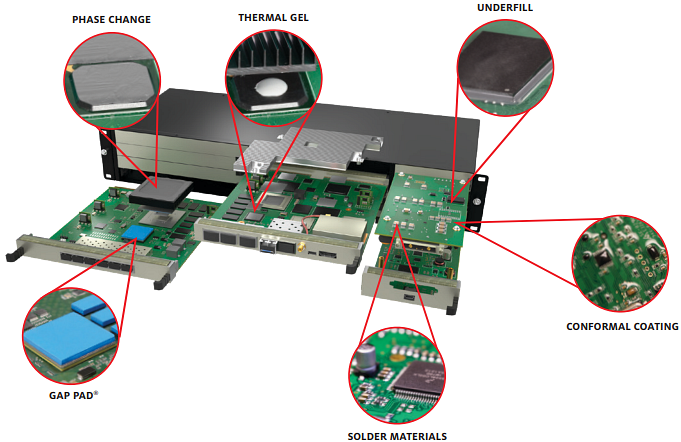 PHASE CHANGE

THERMAL GEL

UNDERFILL

CONFORMAL COATING

GAP PAD®

SOLDER MATERIALS