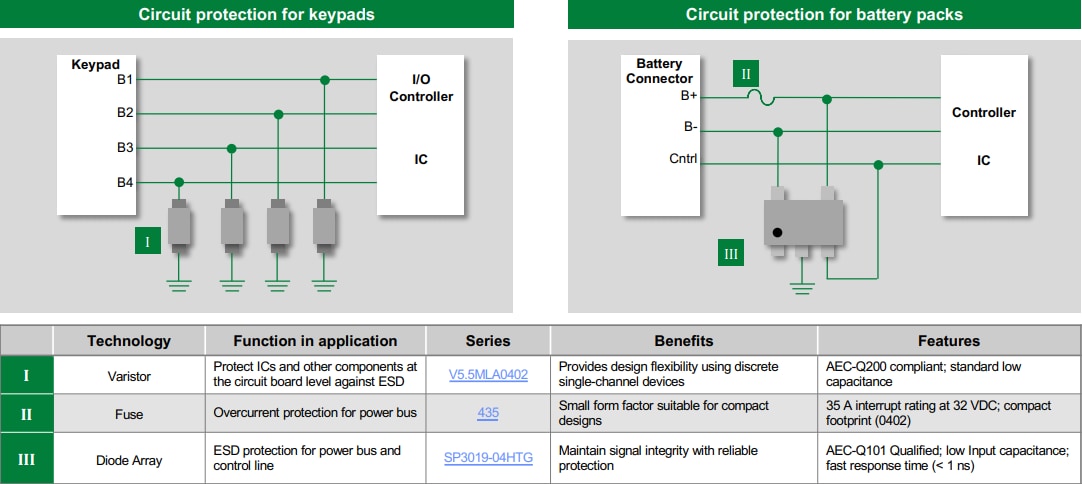 Circuit protection for keypads

Keypad
B1
B2
B3
B4

I/O Controller

IC

I

Circuit protection for battery packs

Battery Connector
B+
B-
Cntrl

II

Controller

IC

III

| | Technology | Function in application | Series | Benefits | Features |
|---|---|---|---|---|---|
| I | Varistor | Protect ICs and other components at the circuit board level against ESD | V5.5MLA0402 | Provides design flexibility using discrete single-channel devices | AEC-Q200 compliant; standard low capacitance |
| II | Fuse | Overcurrent protection for power bus | 435 | Small form factor suitable for compact designs | 35 A interrupt rating at 32 VDC; compact footprint (0402) |
| III | Diode Array | ESD protection for power bus and control line | SP3019-04HTG | Maintain signal integrity with reliable protection | AEC-Q101 Qualified; low Input capacitance; fast response time (< 1 ns) |